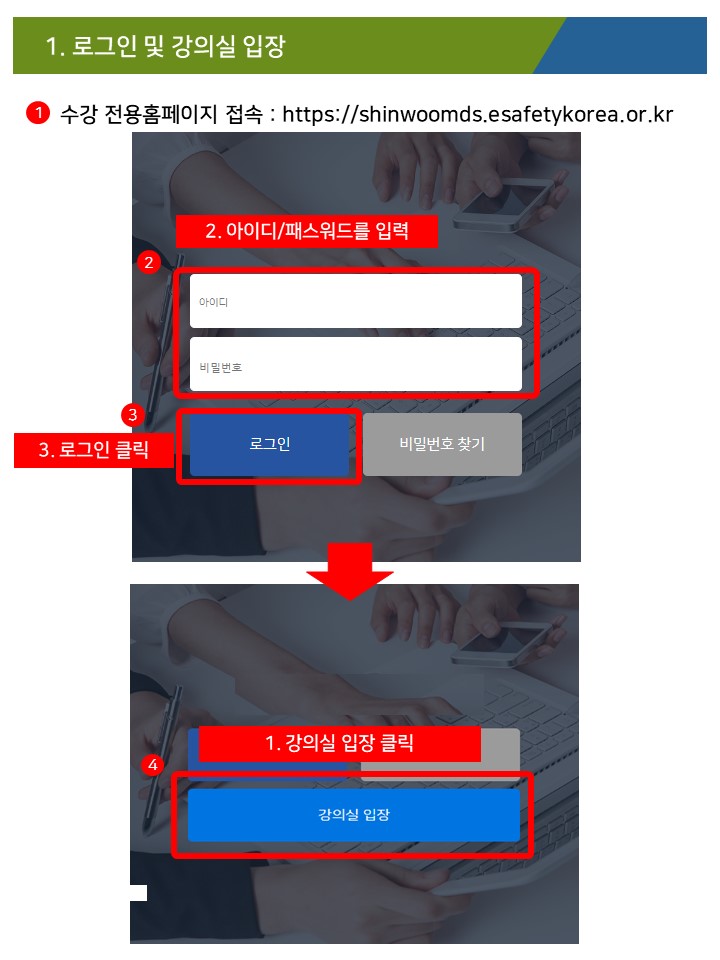 1. 로그인 및 강의실 입장

1 수강 전용홈페이지 접속 : https://shinwoomds.esafetykorea.or.kr

2. 아이디/패스워드를 입력

2

아이디

비밀번호

3

3. 로그인 클릭

로그인

비밀번호 찾기

1. 강의실 입장 클릭

4

강의실 입장